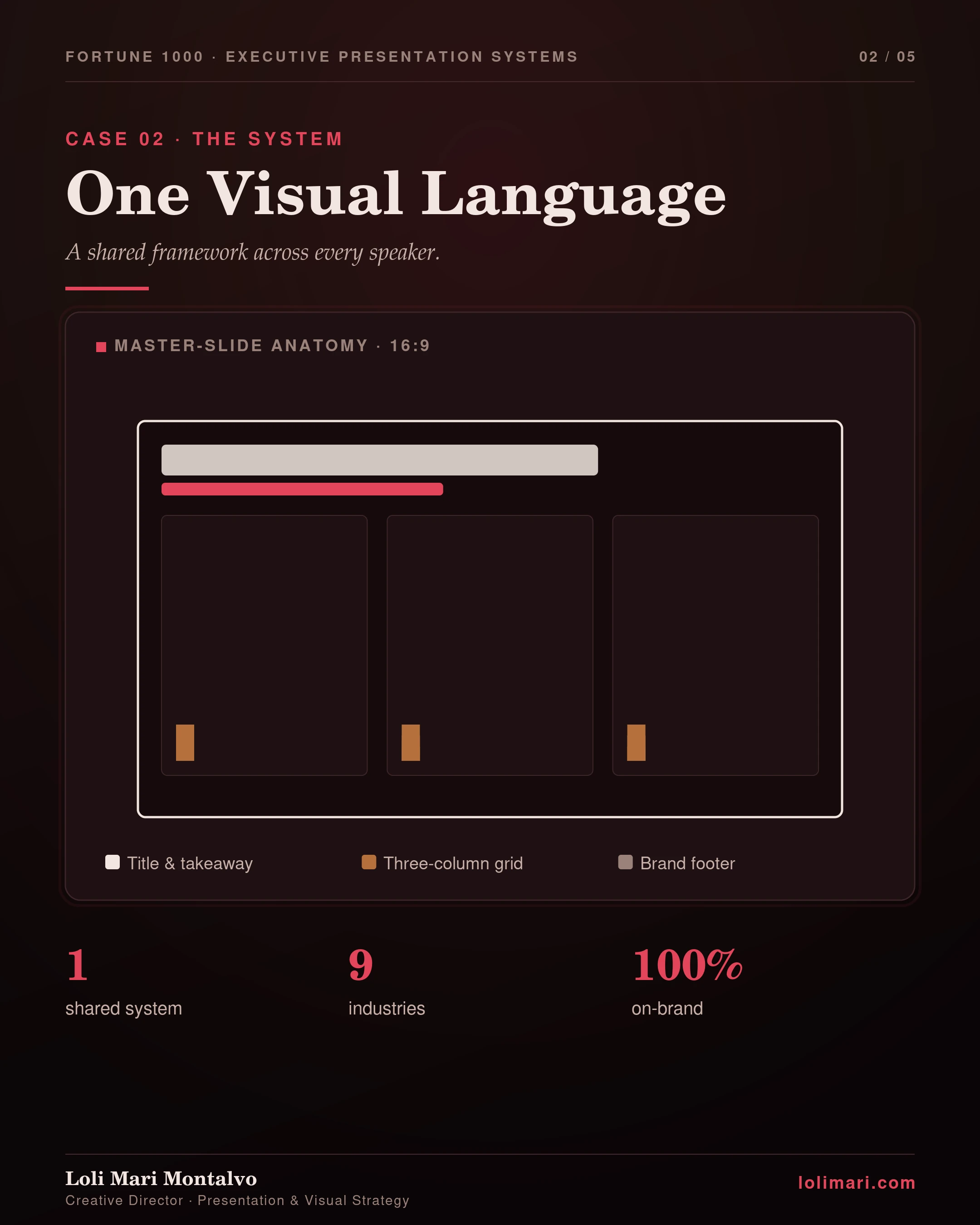 FORTUNE 1000 · EXECUTIVE PRESENTATION SYSTEMS

02 / 05

CASE 02 · THE SYSTEM

One Visual Language

A shared framework across every speaker.

MASTER-SLIDE ANATOMY · 16:9

Title & takeaway

Three-column grid

Brand footer

1
shared system

9
industries

100%
on-brand

Loli Mari Montalvo
Creative Director · Presentation & Visual Strategy

lolimari.com